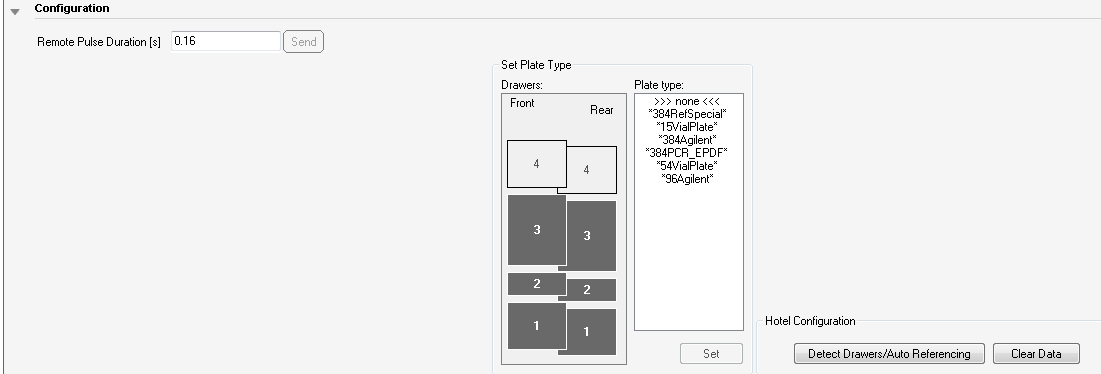 Configuration

Remote Pulse Duration [s] 0.16 Send

Set Plate Type

Drawers:

Front

Rear

4

4

3

3

2

2

1

1

Plate type:

>>> none <<<
*384RefSpecial*
*15VialPlate*
*384Agilent*
*384PCR_EPDF*
*54VialPlate*
*96Agilent*

Set

Hotel Configuration

Detect Drawers/Auto Referencing

Clear Data