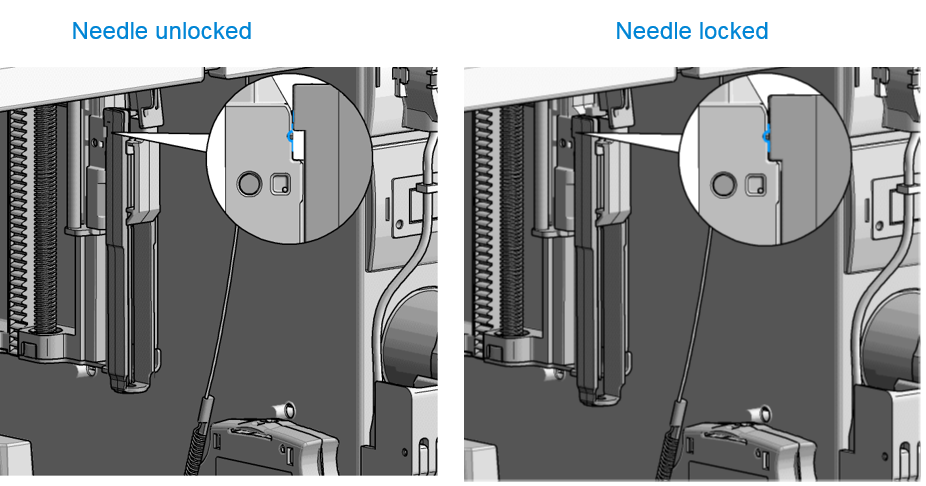 Needle unlocked

Needle locked