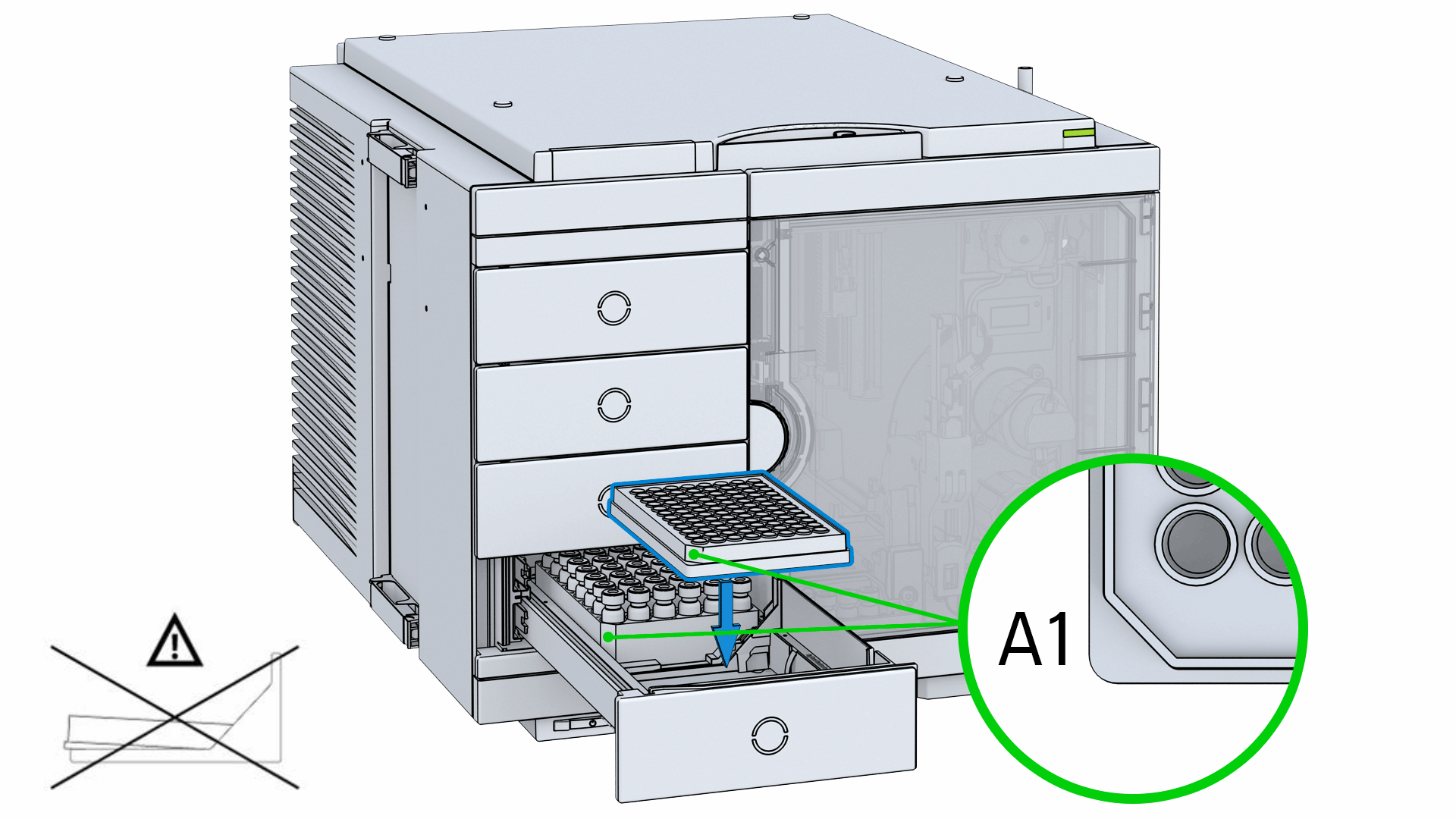 A1