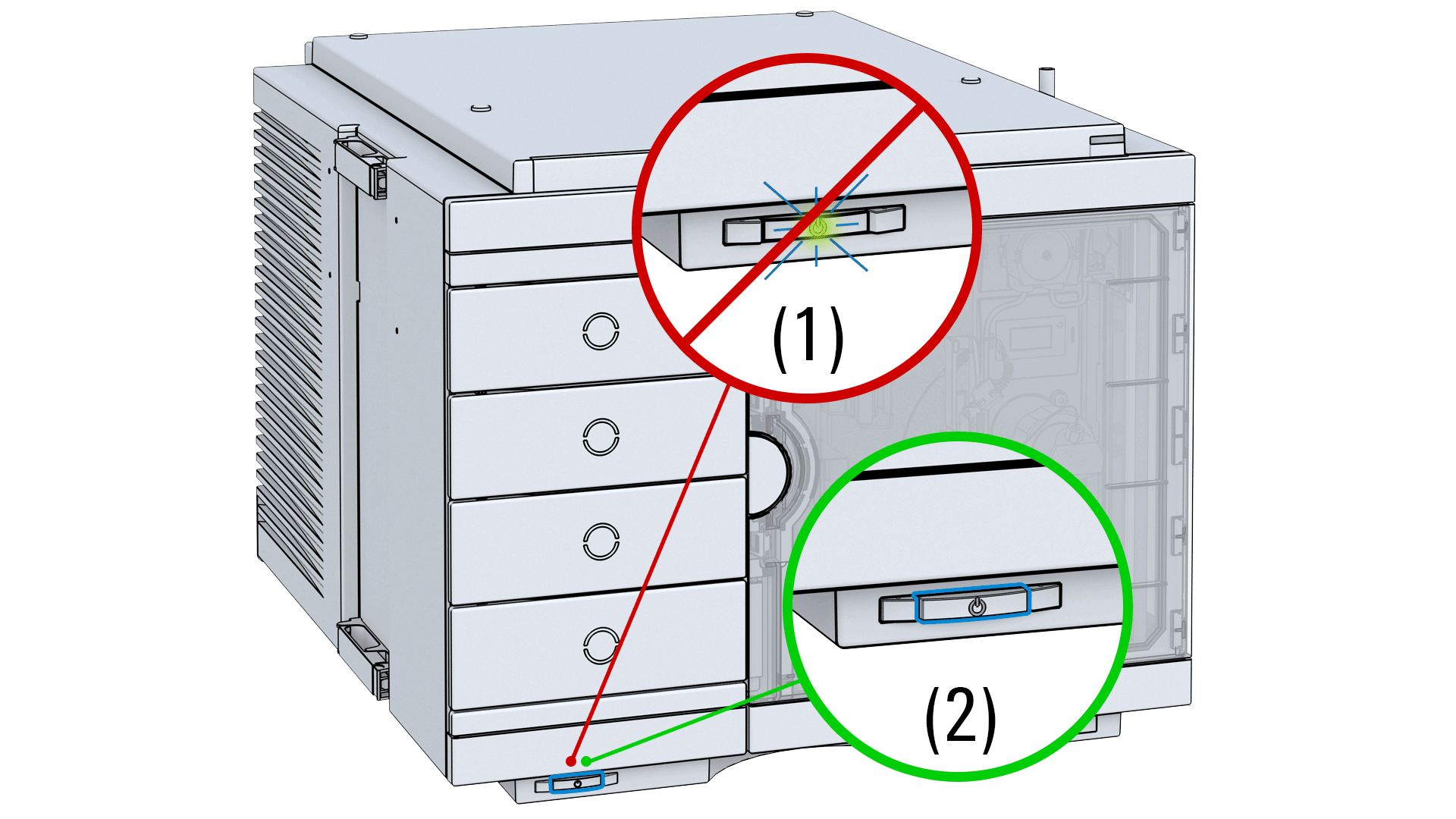 (1)

(2)