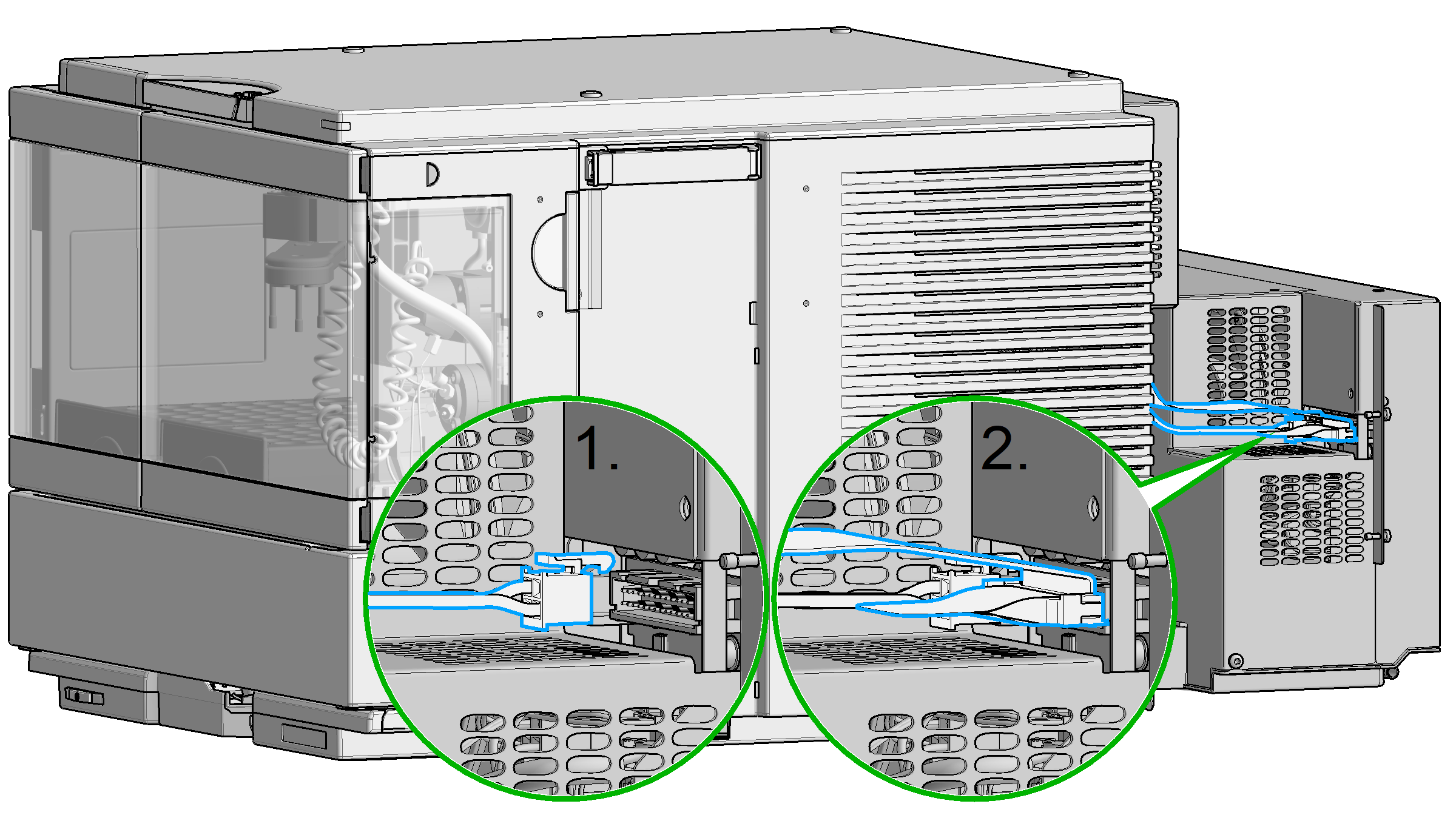 1.

2.