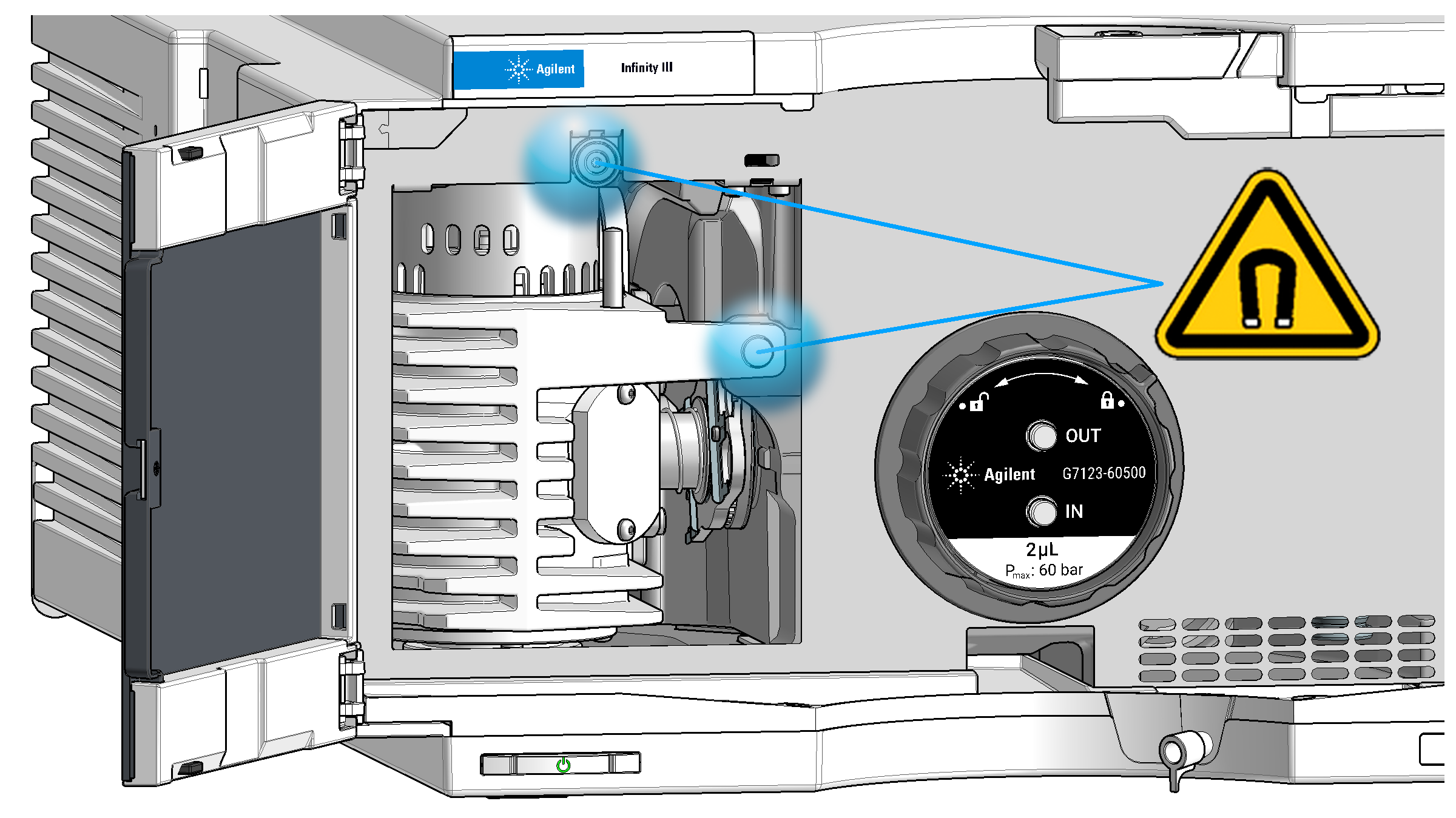 Agilent Infinity III

OUT

Agilent G7123-60500

IN

2 µL

$P_{max}$: 60 bar